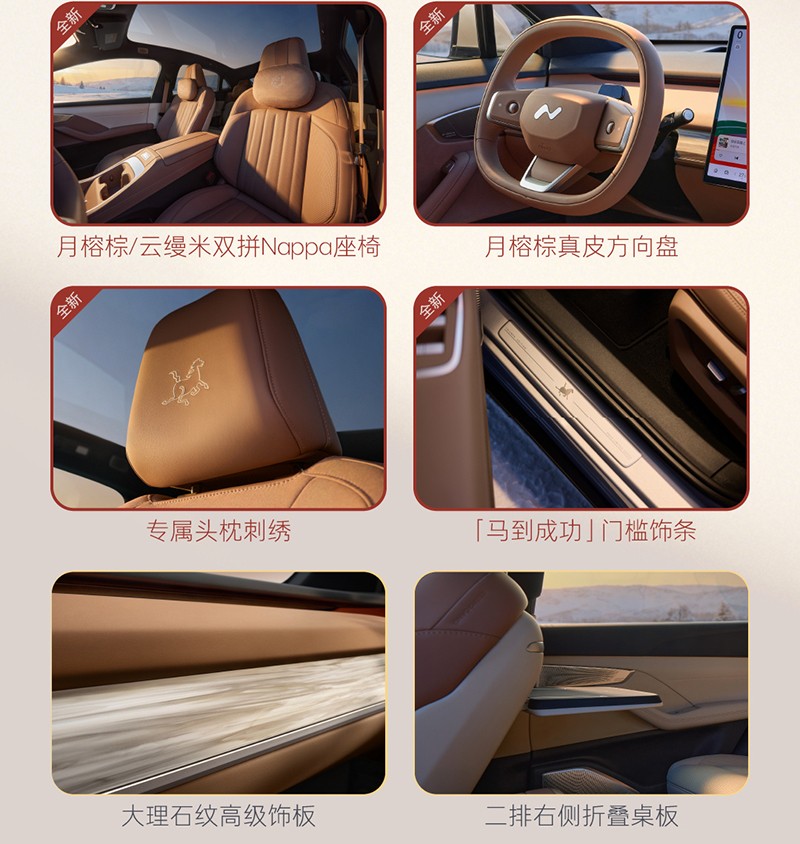 全新

月榕棕/云缦米双拼Nappa座椅

全新

月榕棕真皮方向盘

全新

专属头枕刺绣

全新

「马到成功」门槛饰条

大理石纹高级饰板

二排右侧折叠桌板